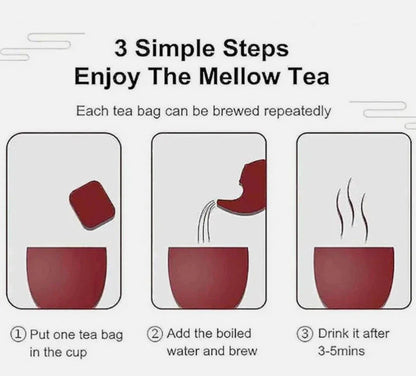 3 Simple Steps
Enjoy The Mellow Tea

Each tea bag can be brewed repeatedly

① Put one tea bag in the cup

② Add the boiled water and brew

③ Drink it after 3-5mins