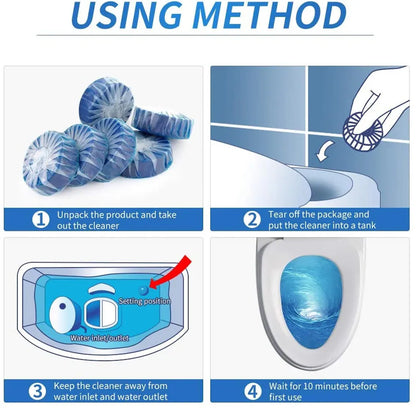 USING METHOD

1 Unpack the product and take out the cleaner

2 Tear off the package and put the cleaner into a tank

Setting position

Water inlet/outlet

3 Keep the cleaner away from water inlet and water outlet

4 Wait for 10 minutes before first use