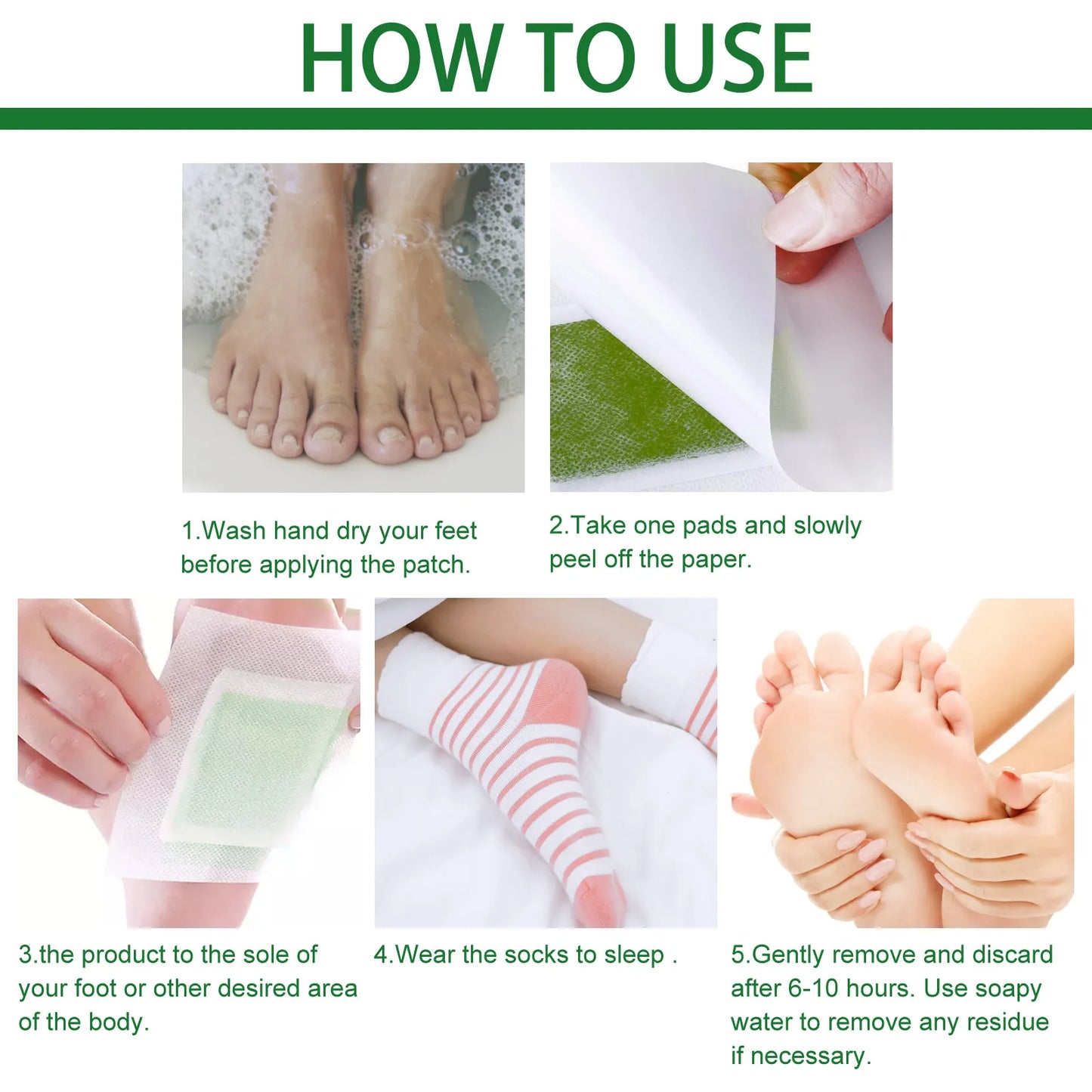 HOW TO USE

1.Wash hand dry your feet before applying the patch.

2.Take one pads and slowly peel off the paper.

3.the product to the sole of your foot or other desired area of the body.

4.Wear the socks to sleep .

5.Gently remove and discard after 6-10 hours. Use soapy water to remove any residue if necessary.