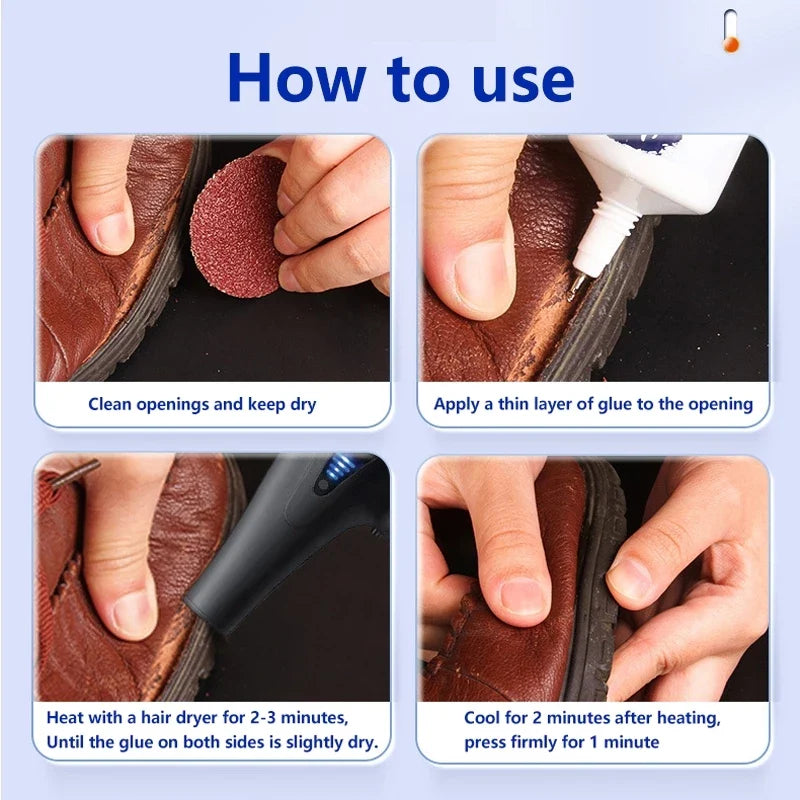 How to use

Clean openings and keep dry

Apply a thin layer of glue to the opening

Heat with a hair dryer for 2-3 minutes, Until the glue on both sides is slightly dry.

Cool for 2 minutes after heating, press firmly for 1 minute