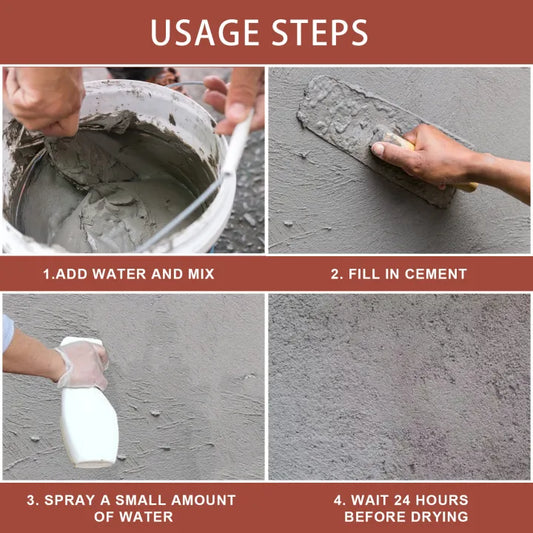 USAGE STEPS

1.ADD WATER AND MIX

2. FILL IN CEMENT

3. SPRAY A SMALL AMOUNT OF WATER

4. WAIT 24 HOURS BEFORE DRYING