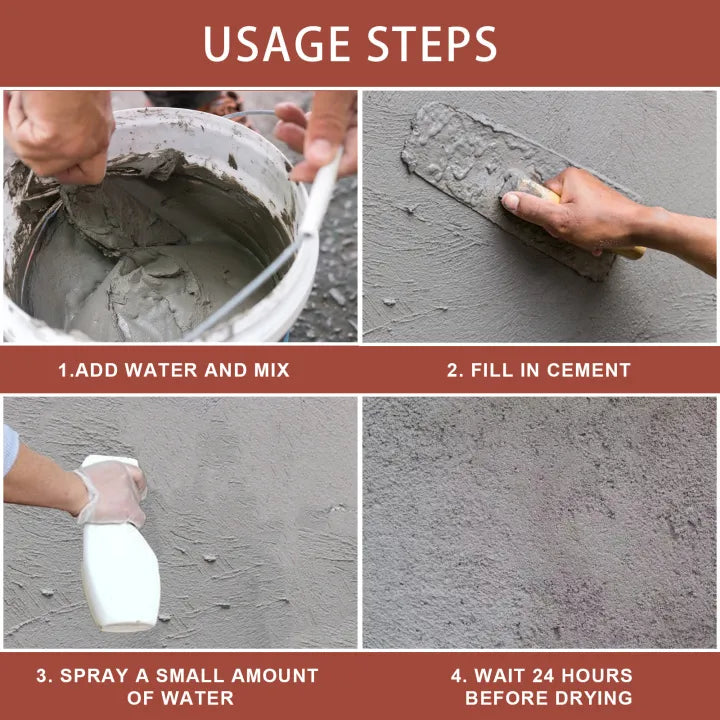 USAGE STEPS

1.ADD WATER AND MIX

2. FILL IN CEMENT

3. SPRAY A SMALL AMOUNT OF WATER

4. WAIT 24 HOURS BEFORE DRYING