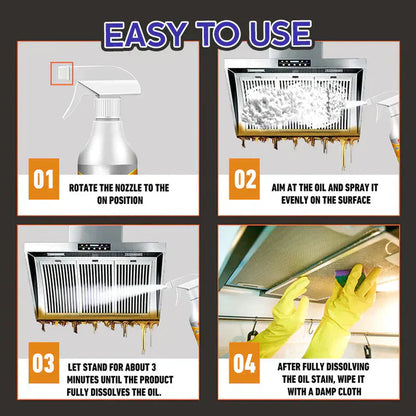 EASY TO USE

01

ROTATE THE NOZZLE TO THE ON POSITION

02

AIM AT THE OIL AND SPRAY IT EVENLY ON THE SURFACE

03

LET STAND FOR ABOUT 3 MINUTES UNTIL THE PRODUCT FULLY DISSOLVES THE OIL.

04

AFTER FULLY DISSOLVING THE OIL STAIN, WIPE IT WITH A DAMP CLOTH