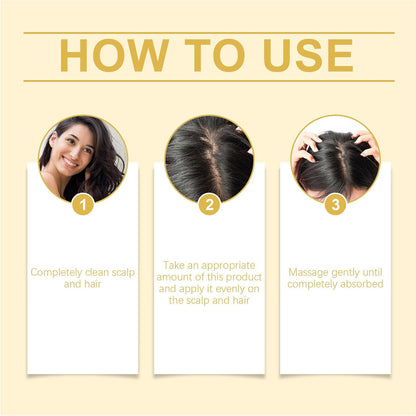 HOW TO USE

1

Completely clean scalp and hair

2

Take an appropriate amount of this product and apply it evenly on the scalp and hair

3

Massage gently until completely absorbed