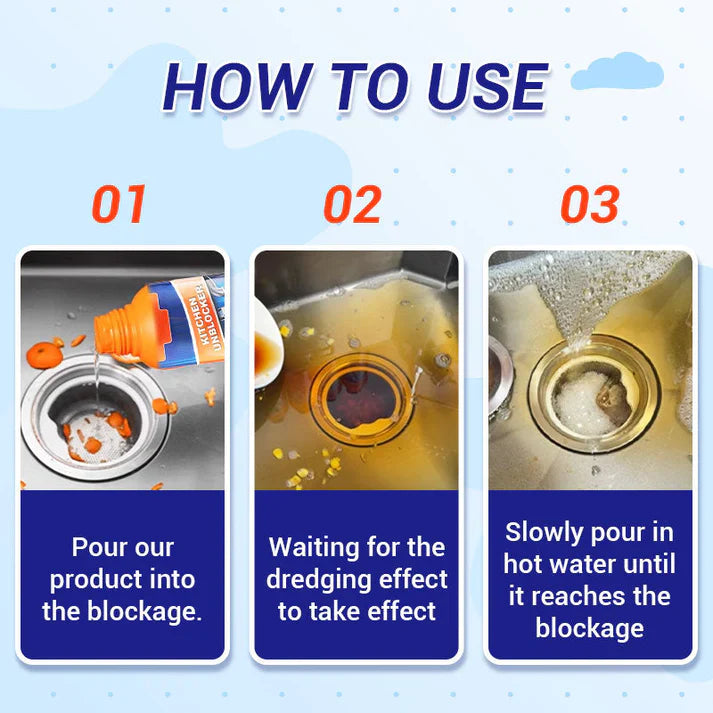 HOW TO USE

01

KITCHEN UNBLOCKER

Pour our product into the blockage.

02

Waiting for the dredging effect to take effect

03

Slowly pour in hot water until it reaches the blockage