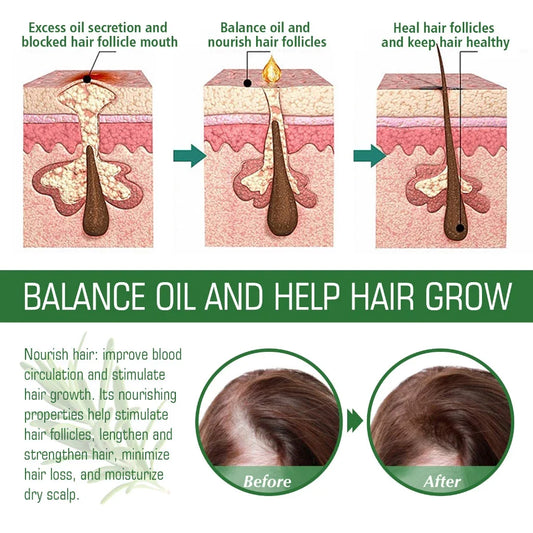 Excess oil secretion and blocked hair follicle mouth

Balance oil and nourish hair follicles

Heal hair follicles and keep hair healthy

BALANCE OIL AND HELP HAIR GROW

Nourish hair: improve blood circulation and stimulate hair growth. Its nourishing properties help stimulate hair follicles, lengthen and strengthen hair, minimize hair loss, and moisturize dry scalp.

Before

After