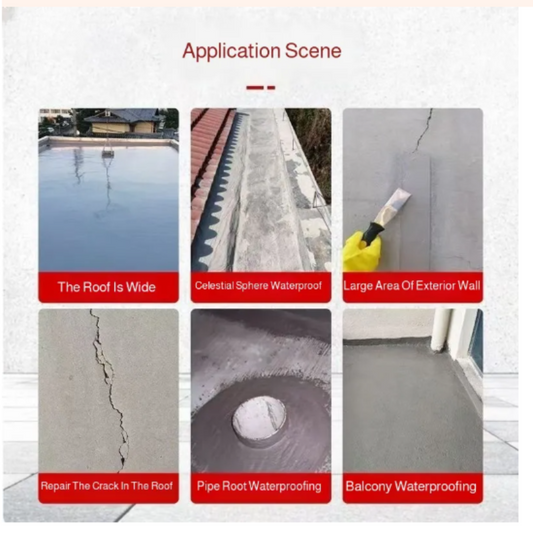 Application Scene

The Roof Is Wide

Celestial Sphere Waterproof

Large Area Of Exterior Wall

Repair The Crack In The Roof

Pipe Root Waterproofing

Balcony Waterproofing